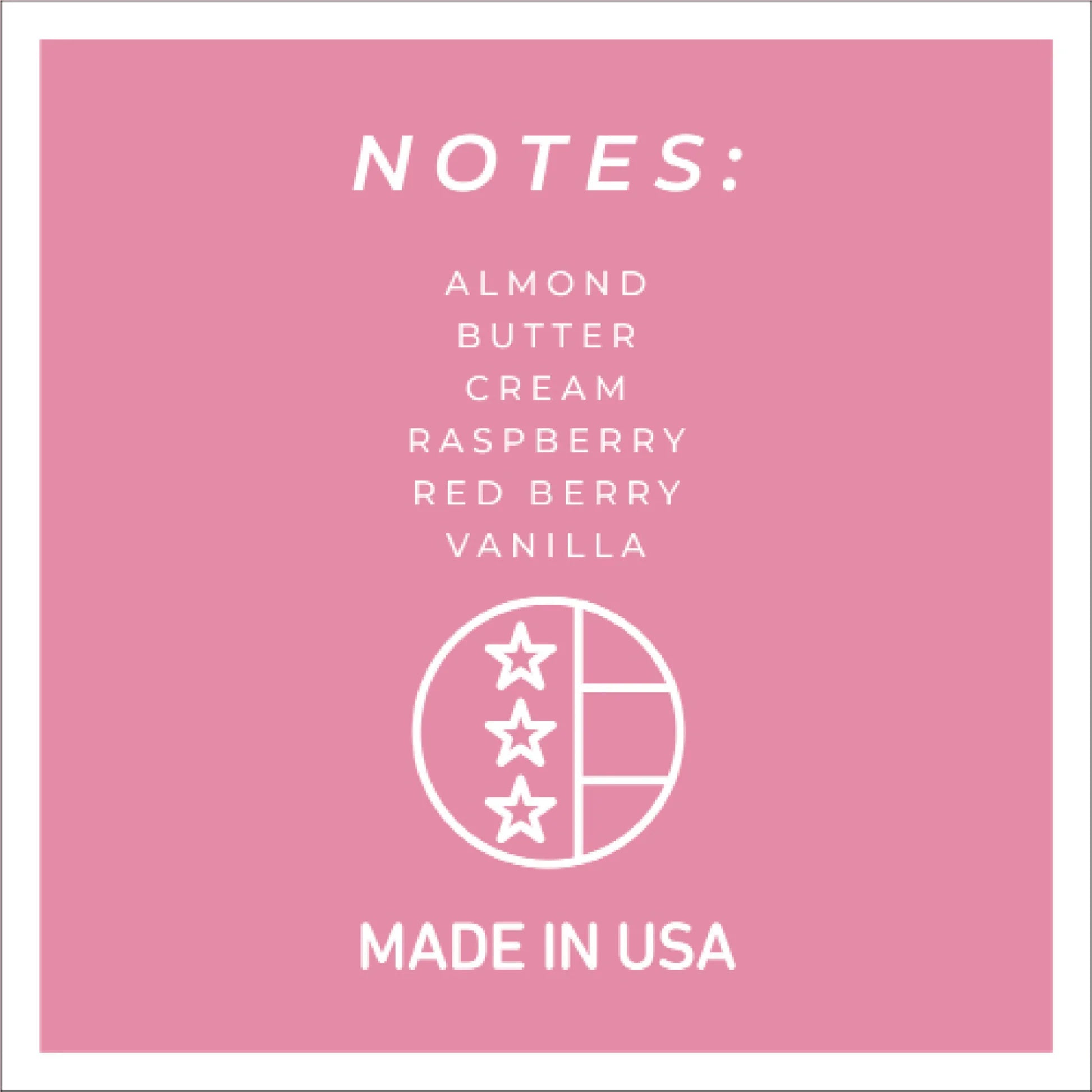 NOTES:

ALMOND
BUTTER
CREAM
RASPBERRY
RED BERRY
VANILLA

MADE IN USA