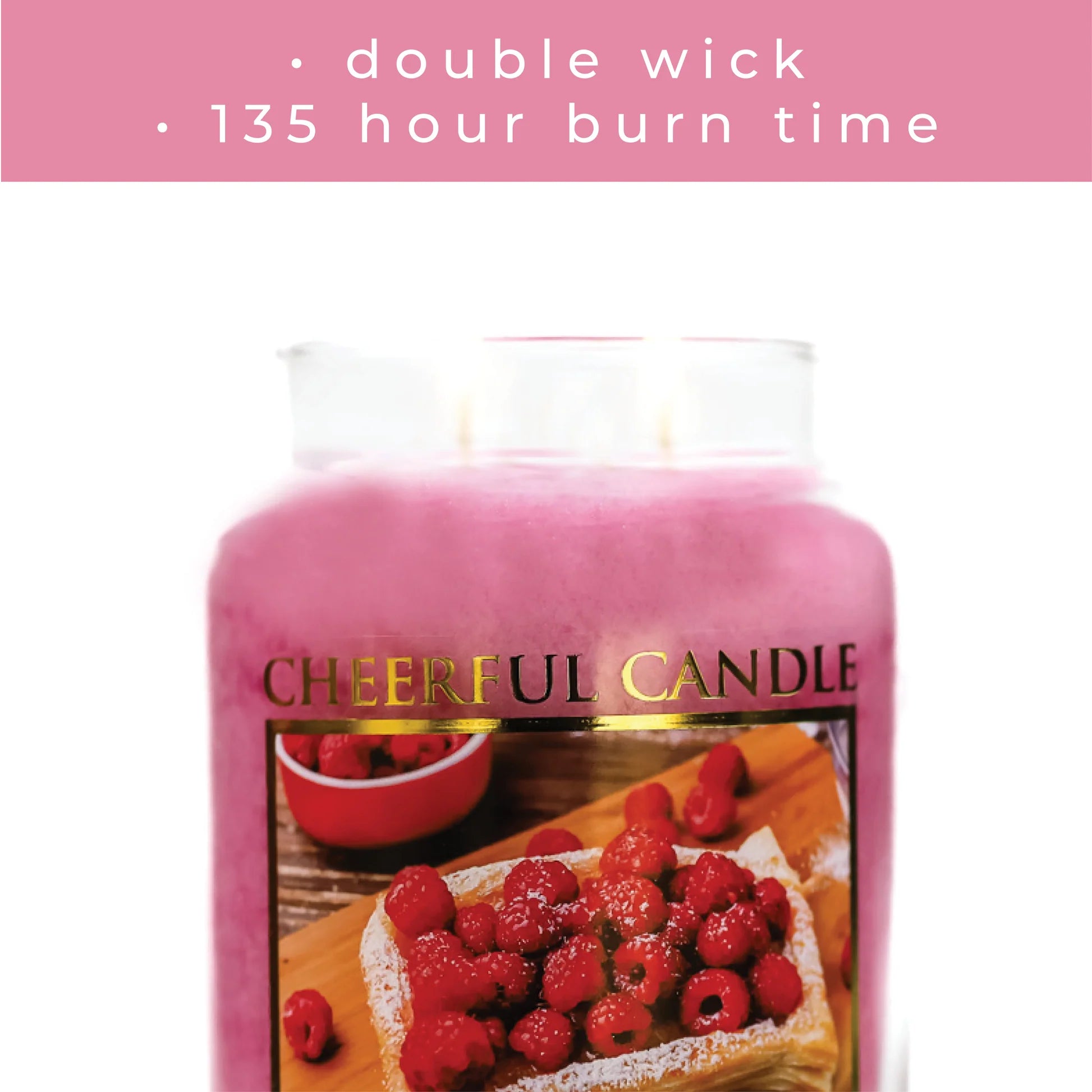 • double wick
• 135 hour burn time

CHEERFUL CANDLE