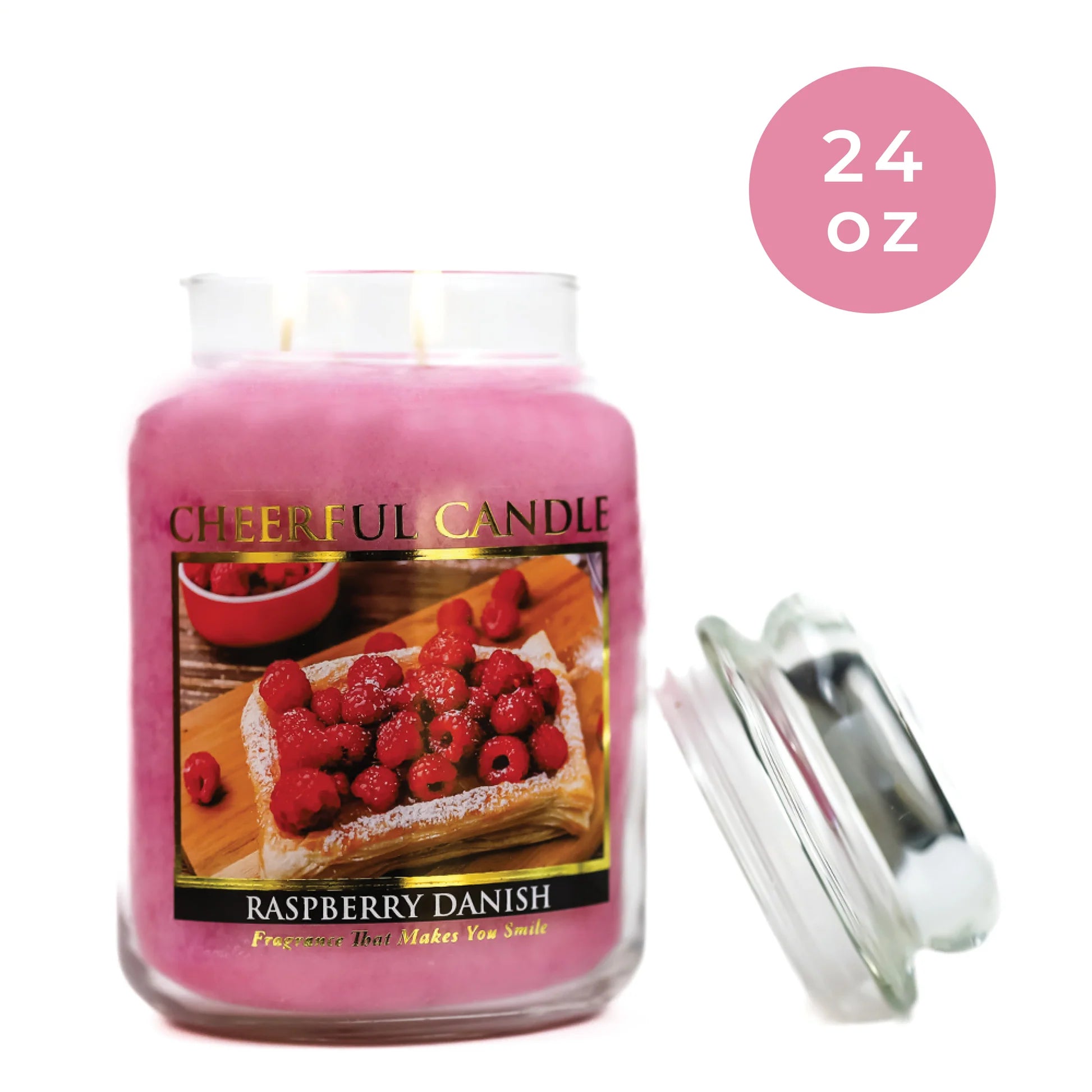 24
oz

CHEERFUL CANDLE

RASPBERRY DANISH

Fragrance That Makes You Smile