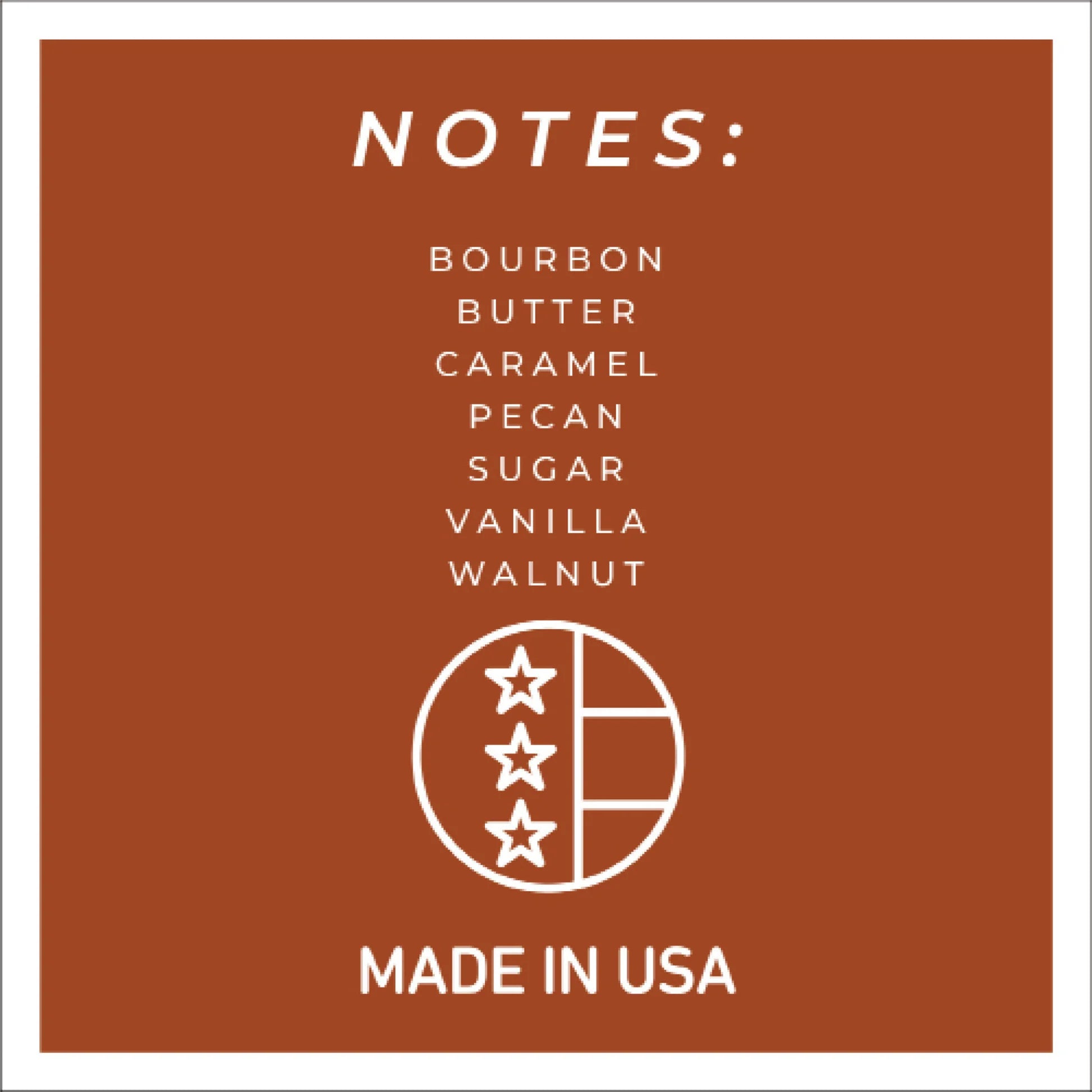 NOTES:

BOURBON
BUTTER
CARAMEL
PECAN
SUGAR
VANILLA
WALNUT

MADE IN USA