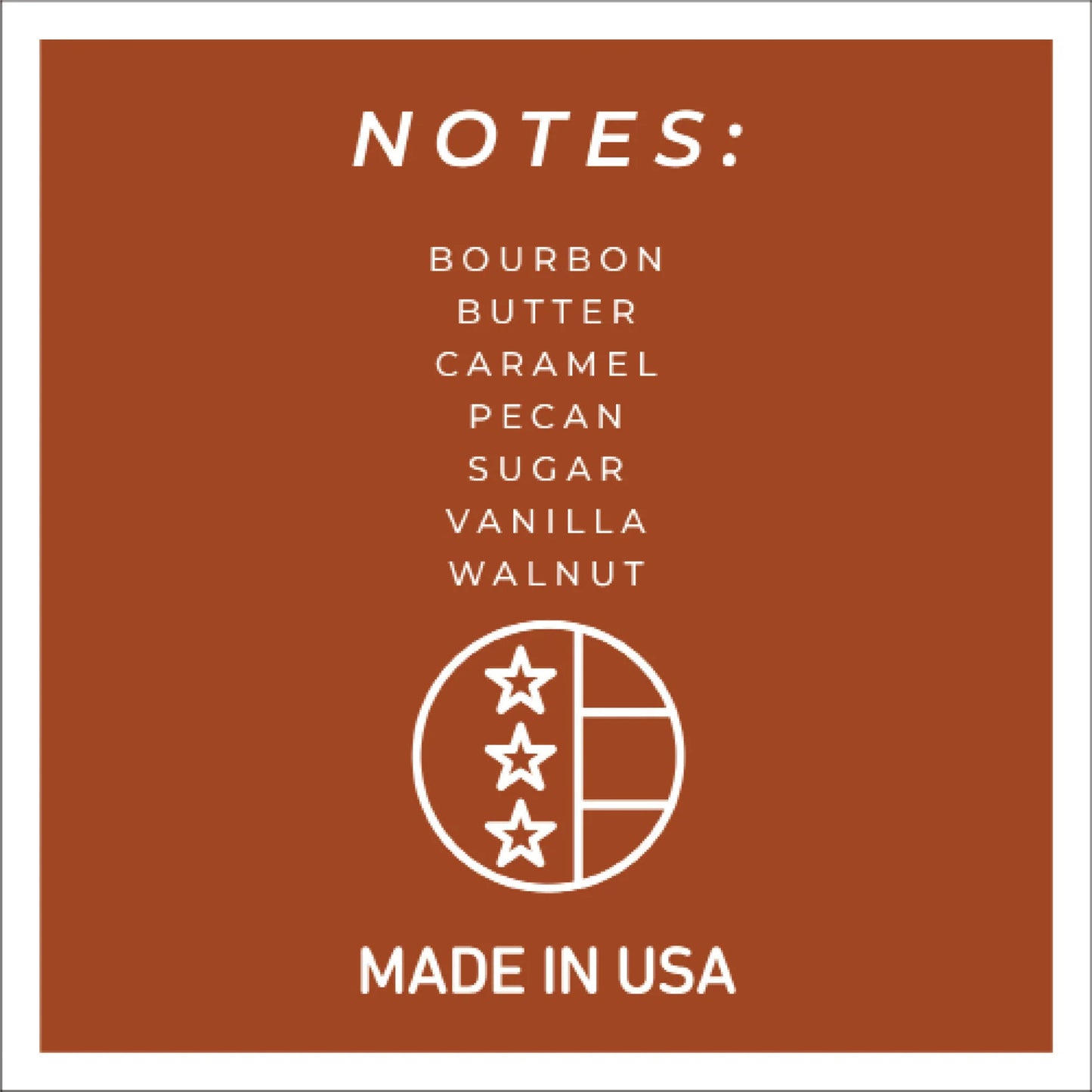 NOTES:

BOURBON
BUTTER
CARAMEL
PECAN
SUGAR
VANILLA
WALNUT

MADE IN USA