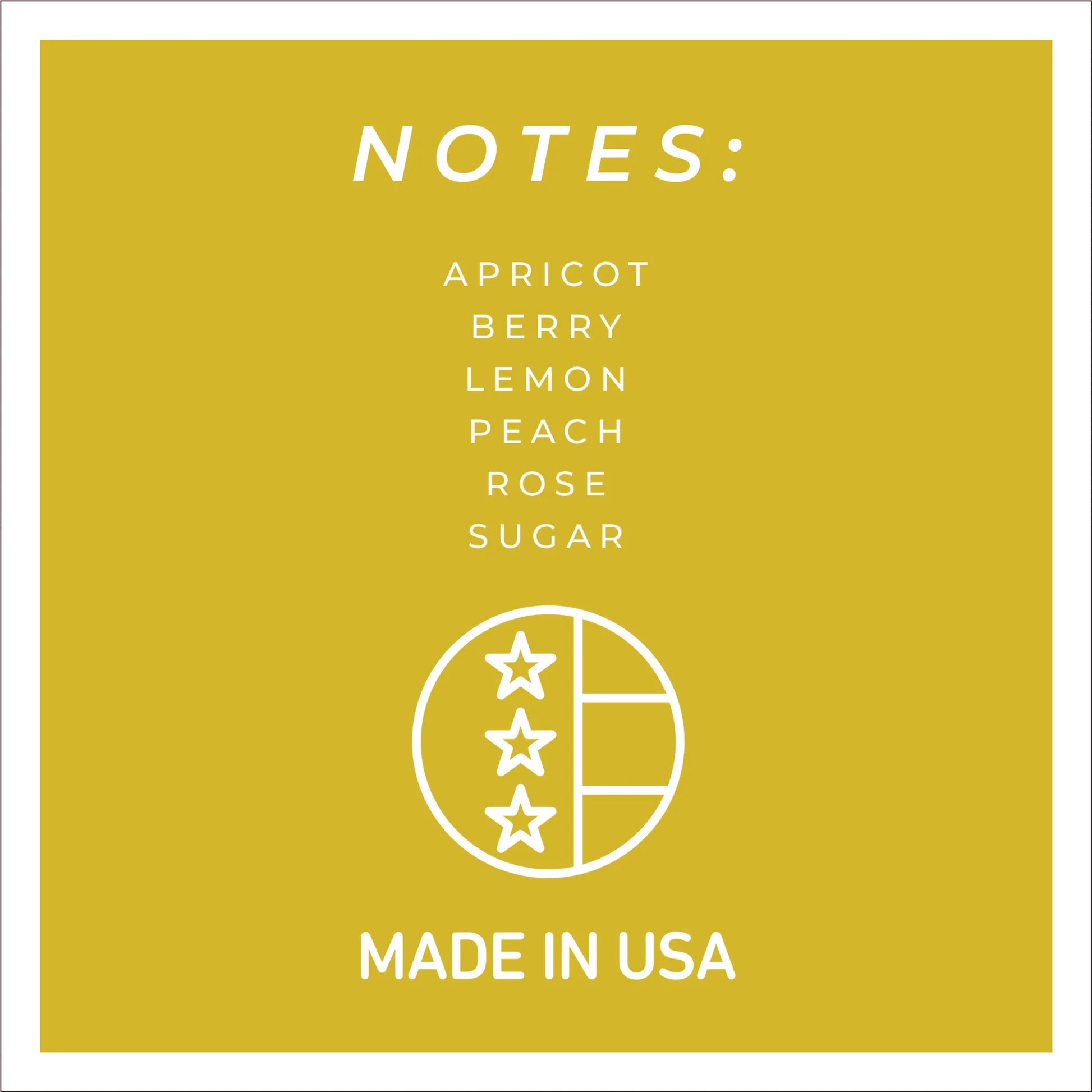 NOTES:

APRICOT
BERRY
LEMON
PEACH
ROSE
SUGAR

MADE IN USA