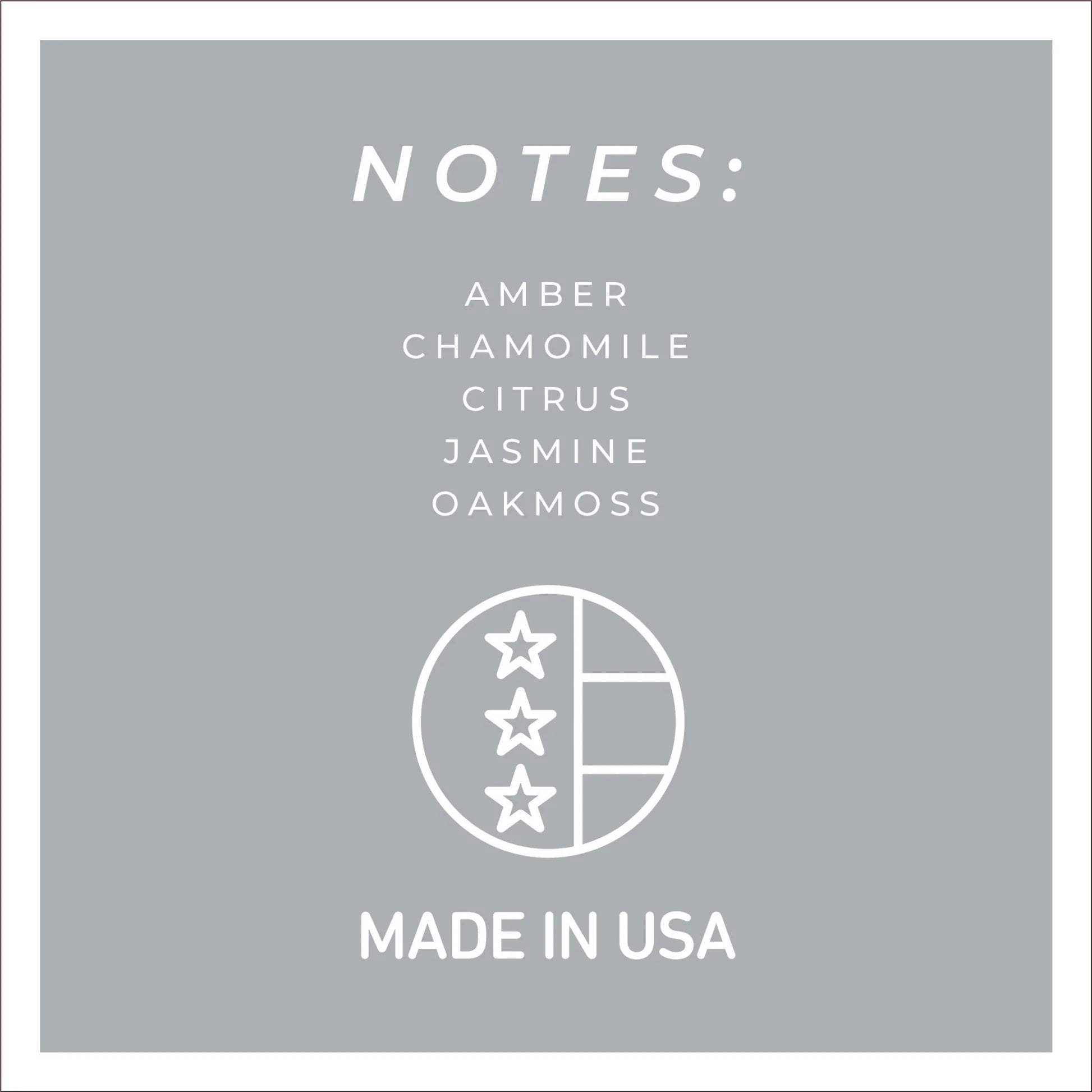 NOTES:

AMBER
CHAMOMILE
CITRUS
JASMINE
OAKMOSS

MADE IN USA