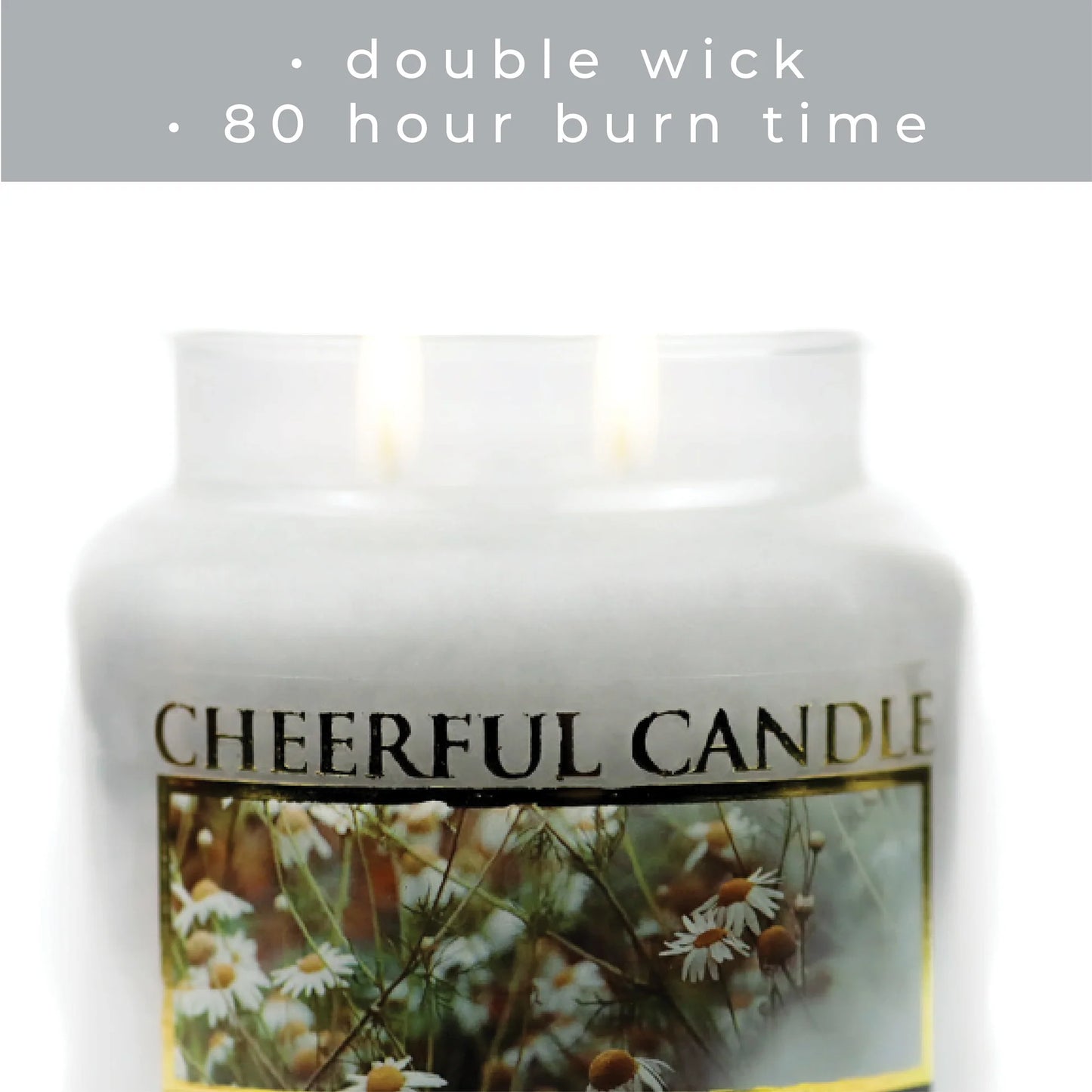 · double wick
· 80 hour burn time

CHEERFUL CANDLE