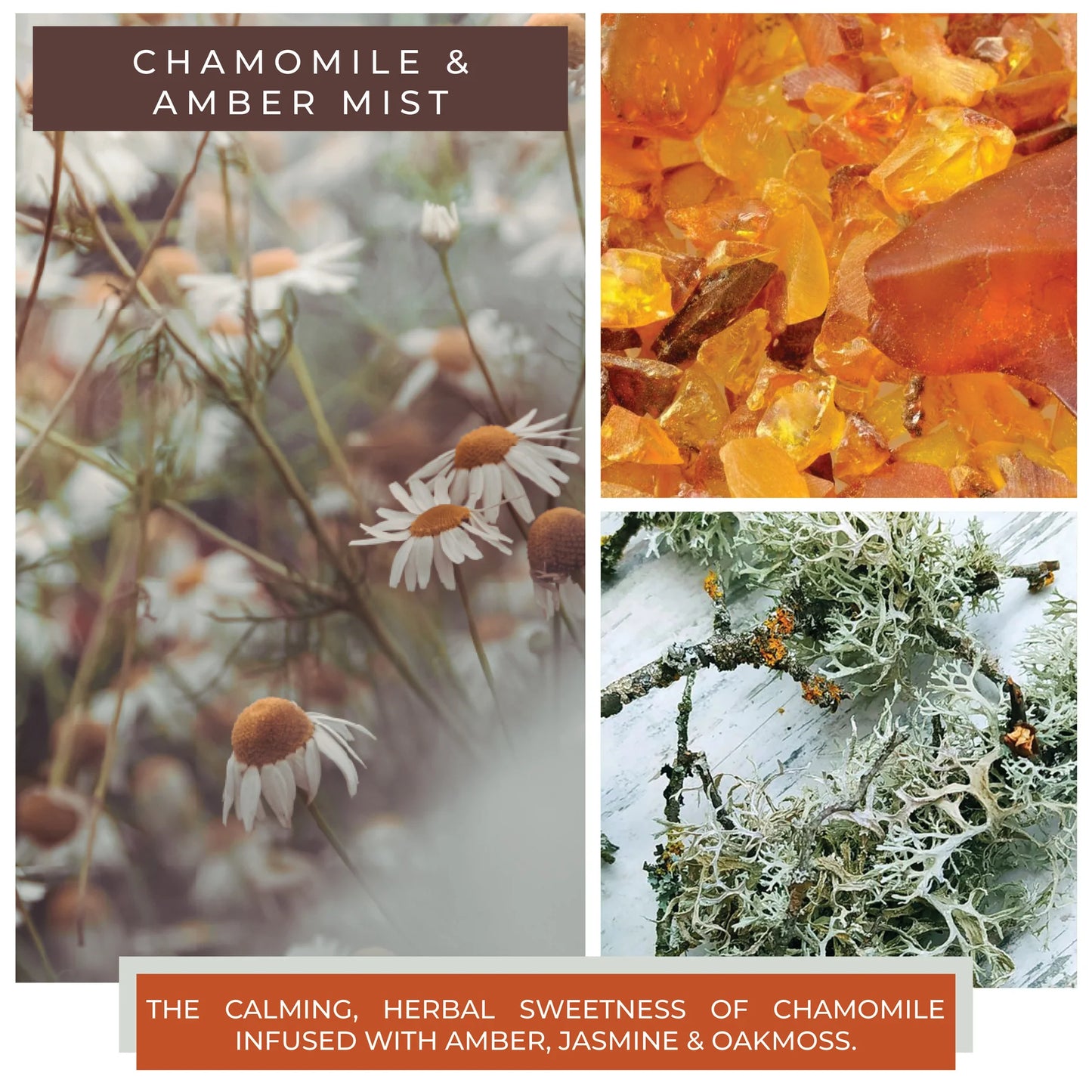 CHAMOMILE & AMBER MIST

THE CALMING, HERBAL SWEETNESS OF CHAMOMILE INFUSED WITH AMBER, JASMINE & OAKMOSS.