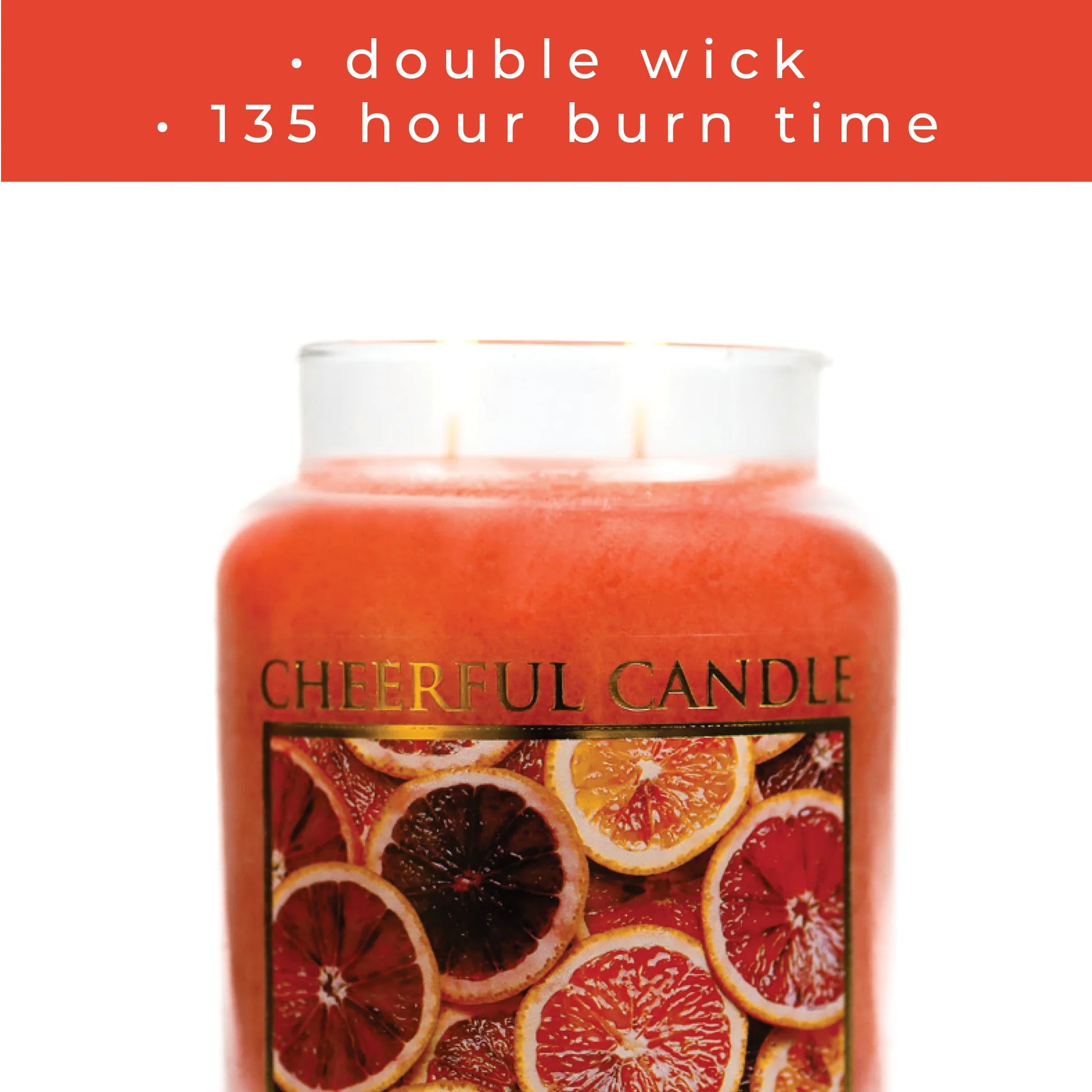 • double wick
• 135 hour burn time

CHEERFUL CANDLE