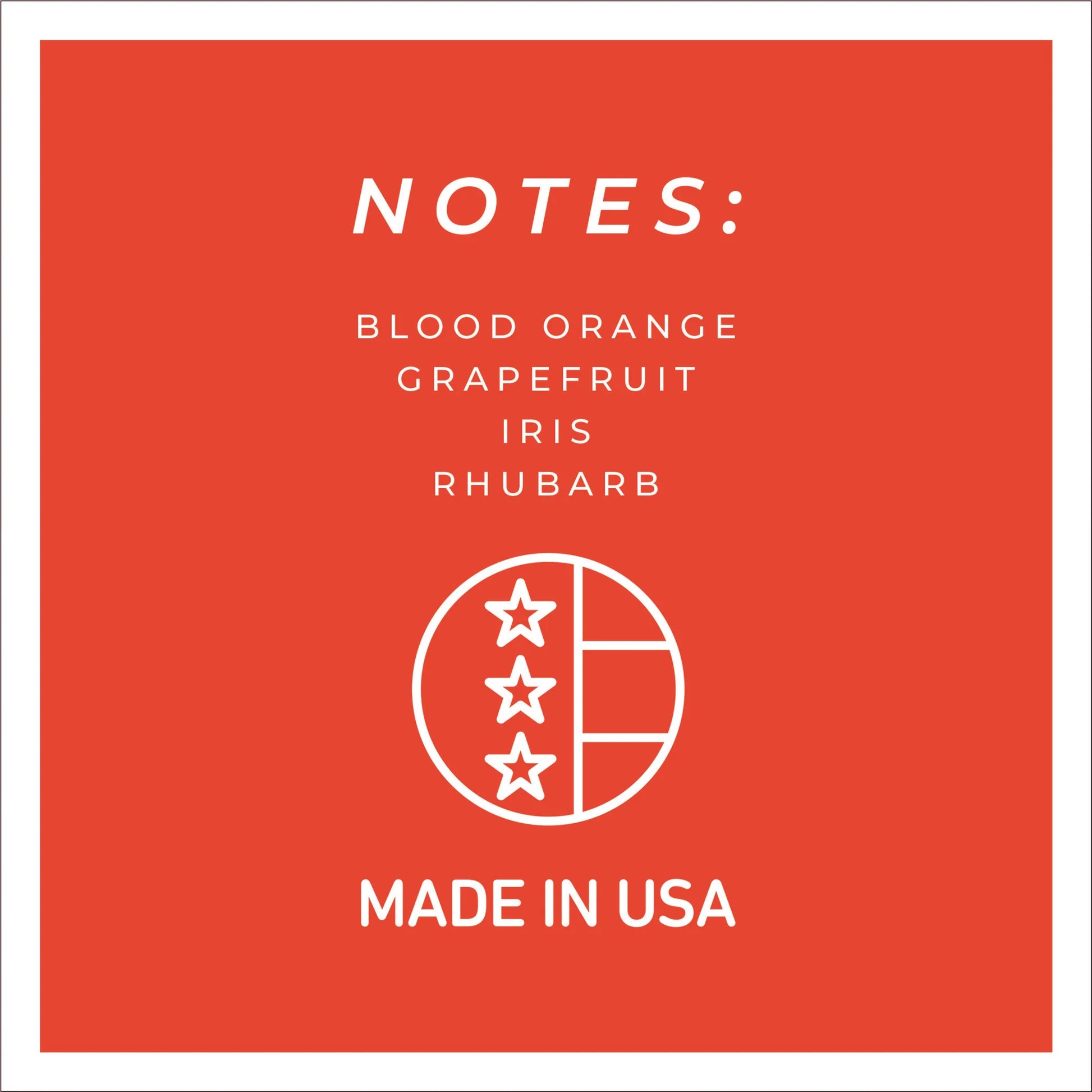 NOTES:

BLOOD ORANGE
GRAPEFRUIT
IRIS
RHUBARB

MADE IN USA