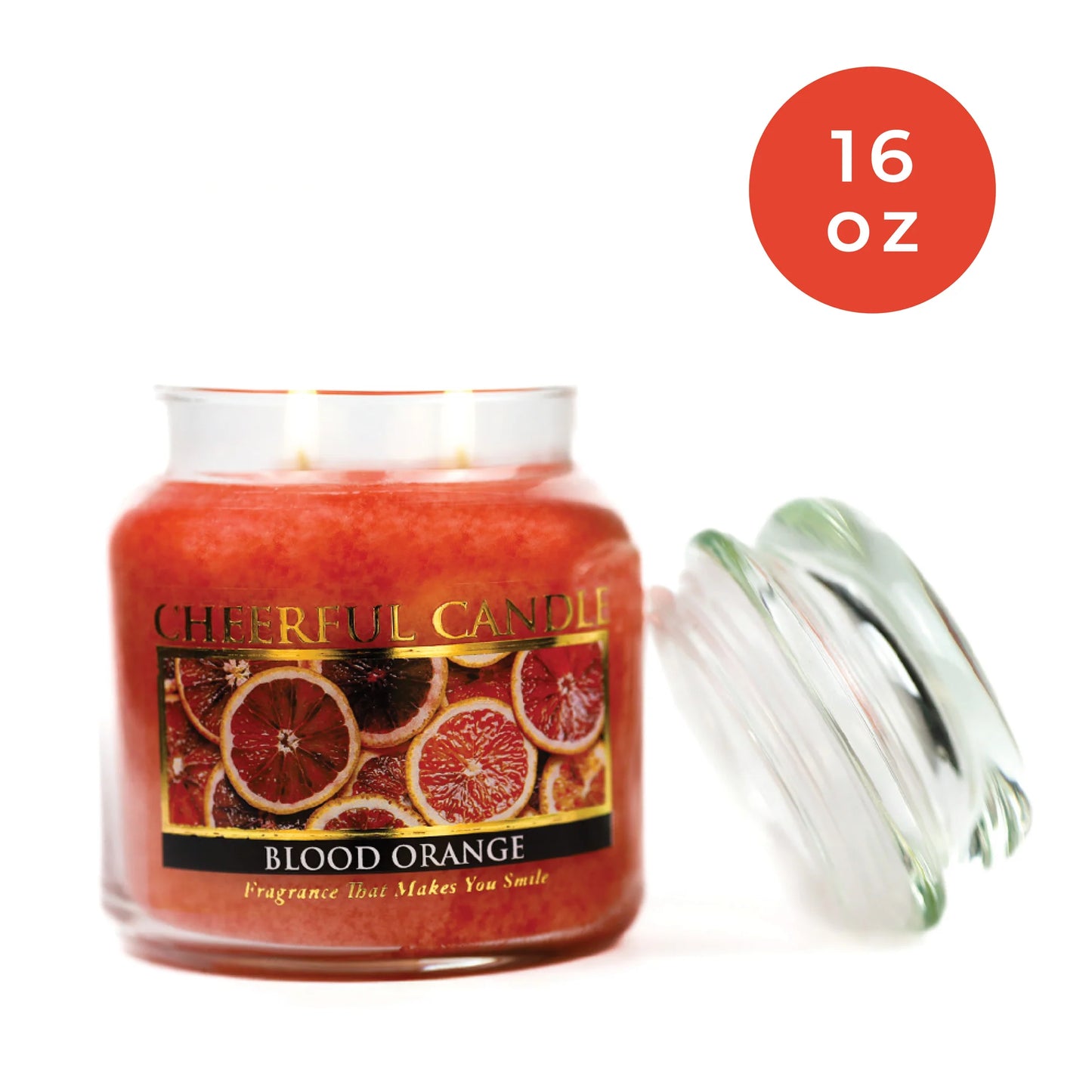 16
oz

CHEERFUL CANDLE

BLOOD ORANGE

Fragrance That Makes You Smile