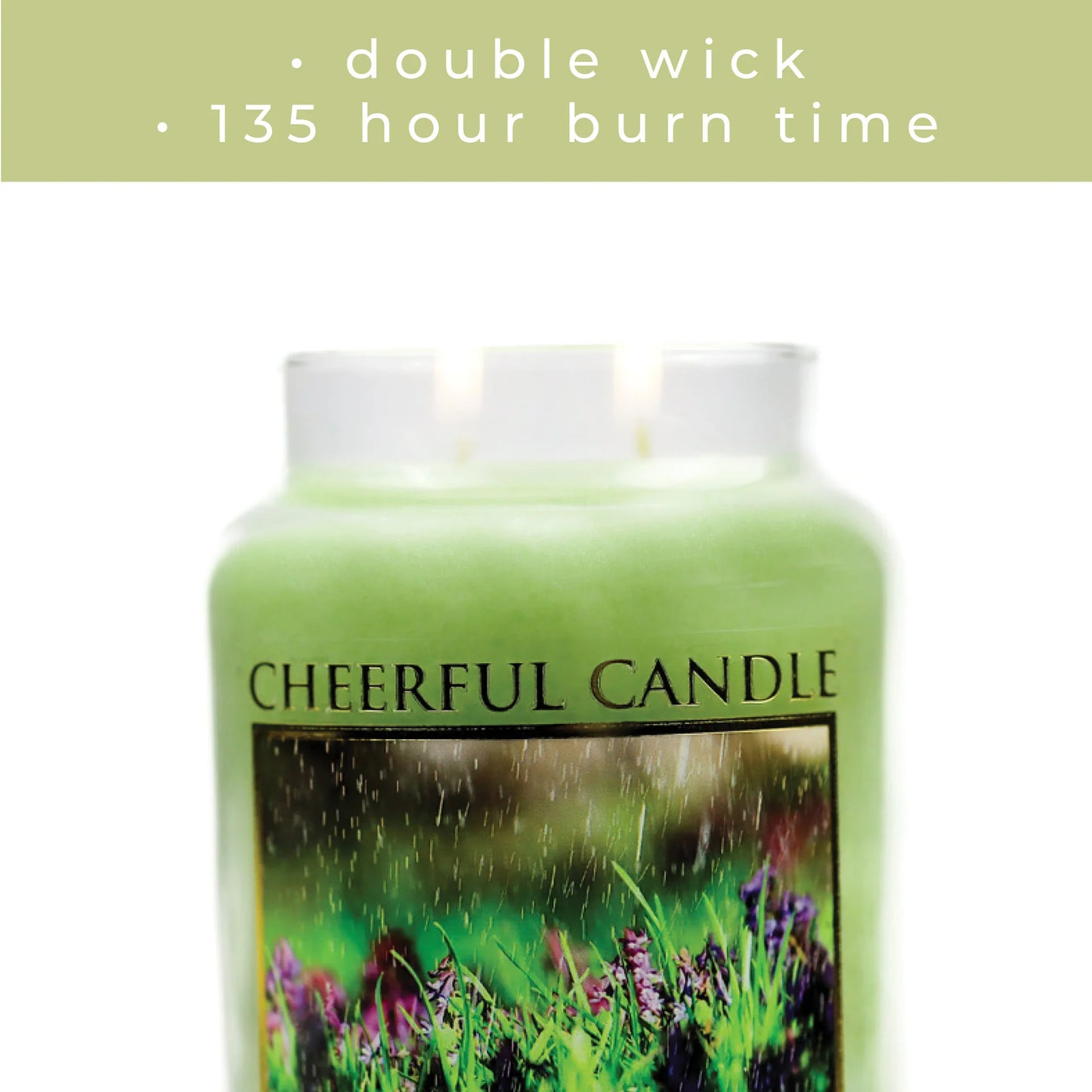 • double wick
• 135 hour burn time

CHEERFUL CANDLE