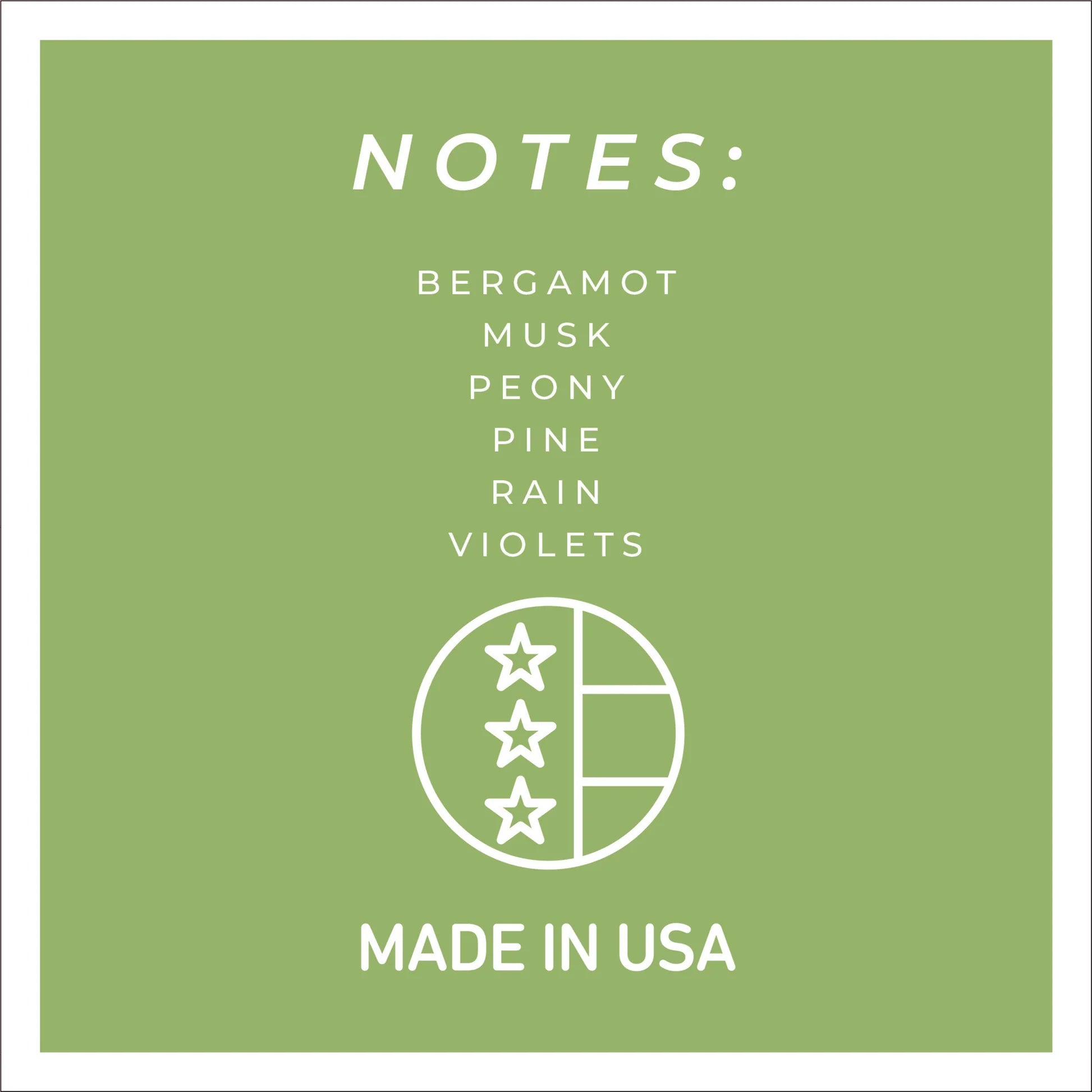 NOTES:

BERGAMOT
MUSK
PEONY
PINE
RAIN
VIOLETS

MADE IN USA