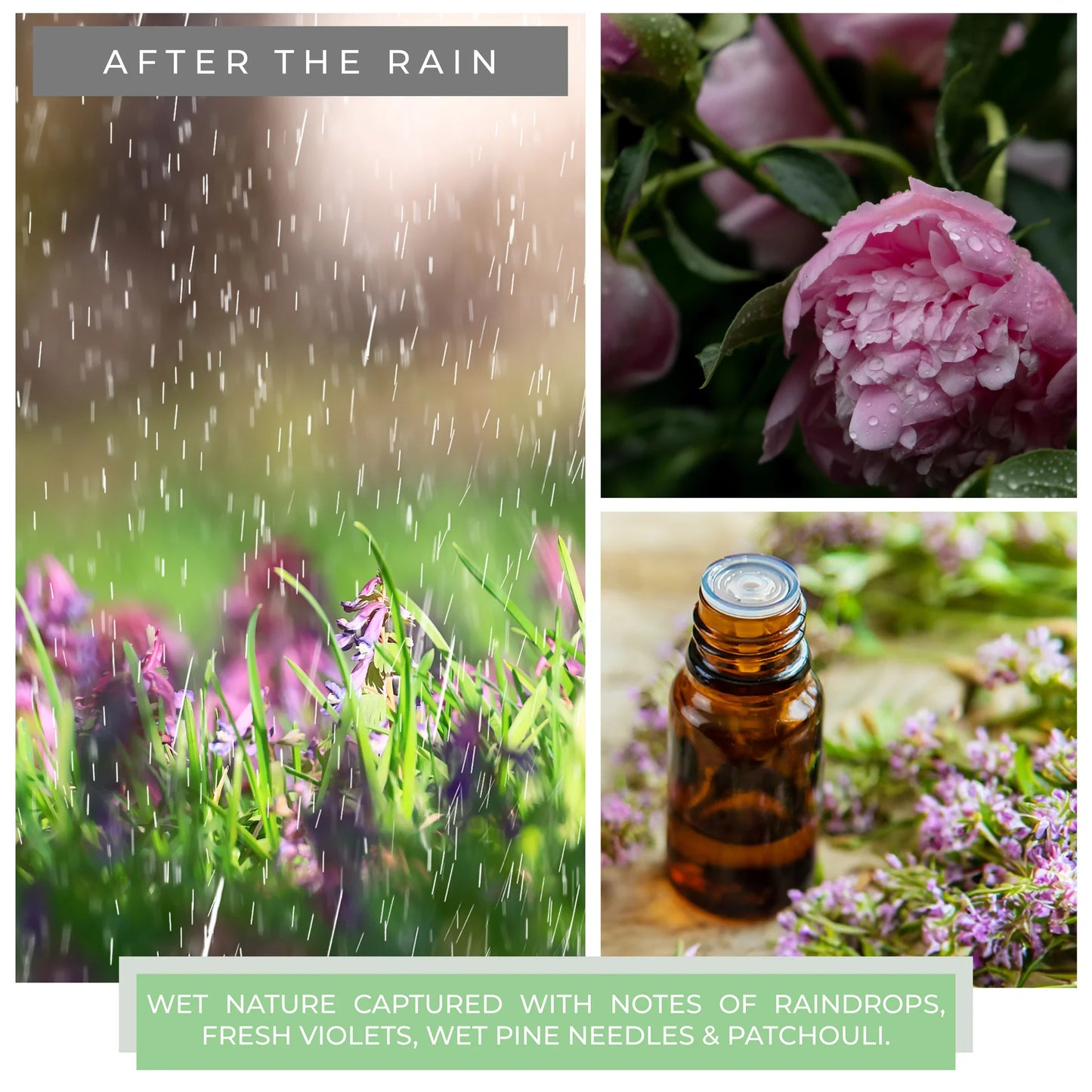 AFTER THE RAIN

WET NATURE CAPTURED WITH NOTES OF RAINDROPS, FRESH VIOLETS, WET PINE NEEDLES & PATCHOULI.