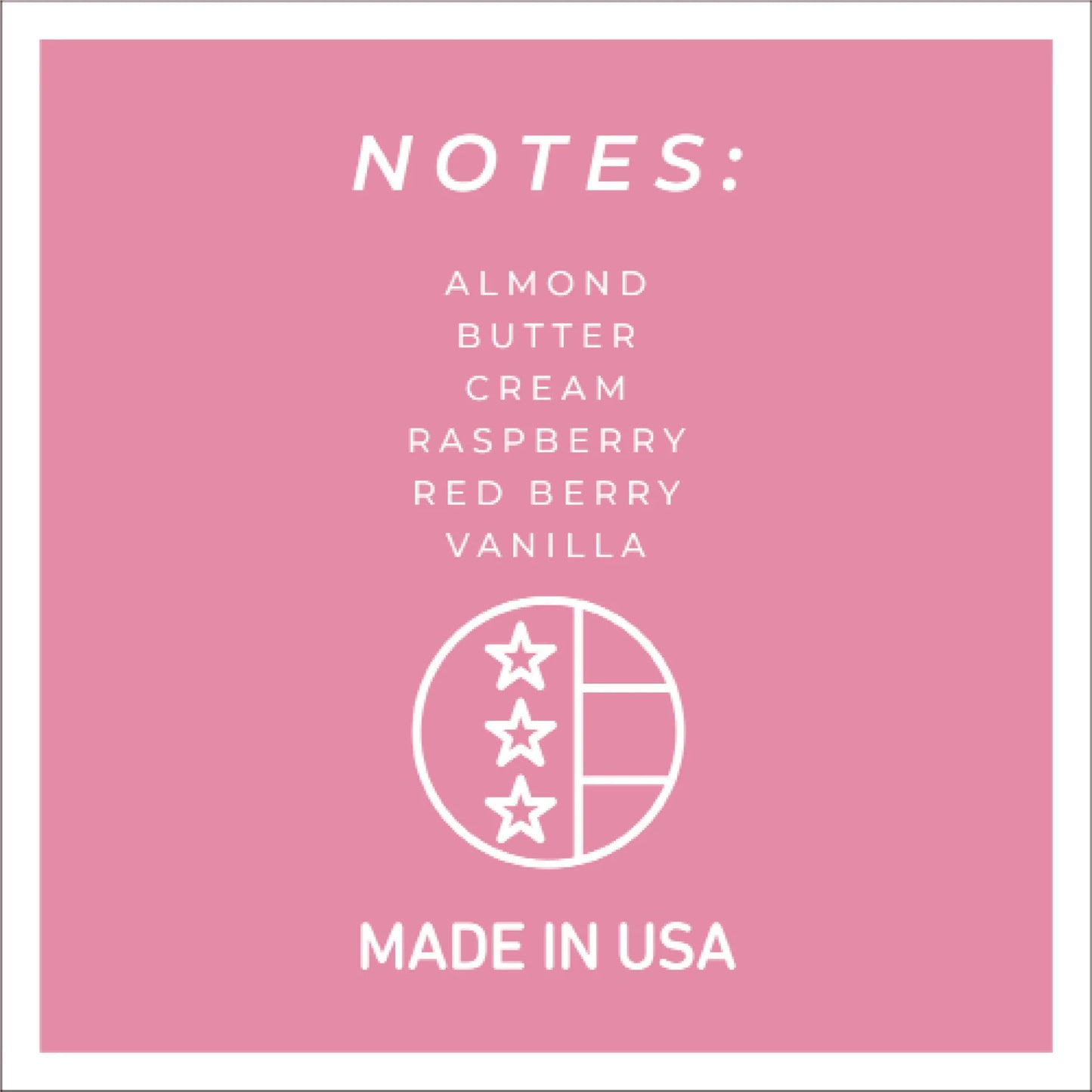 NOTES:

ALMOND
BUTTER
CREAM
RASPBERRY
RED BERRY
VANILLA

MADE IN USA