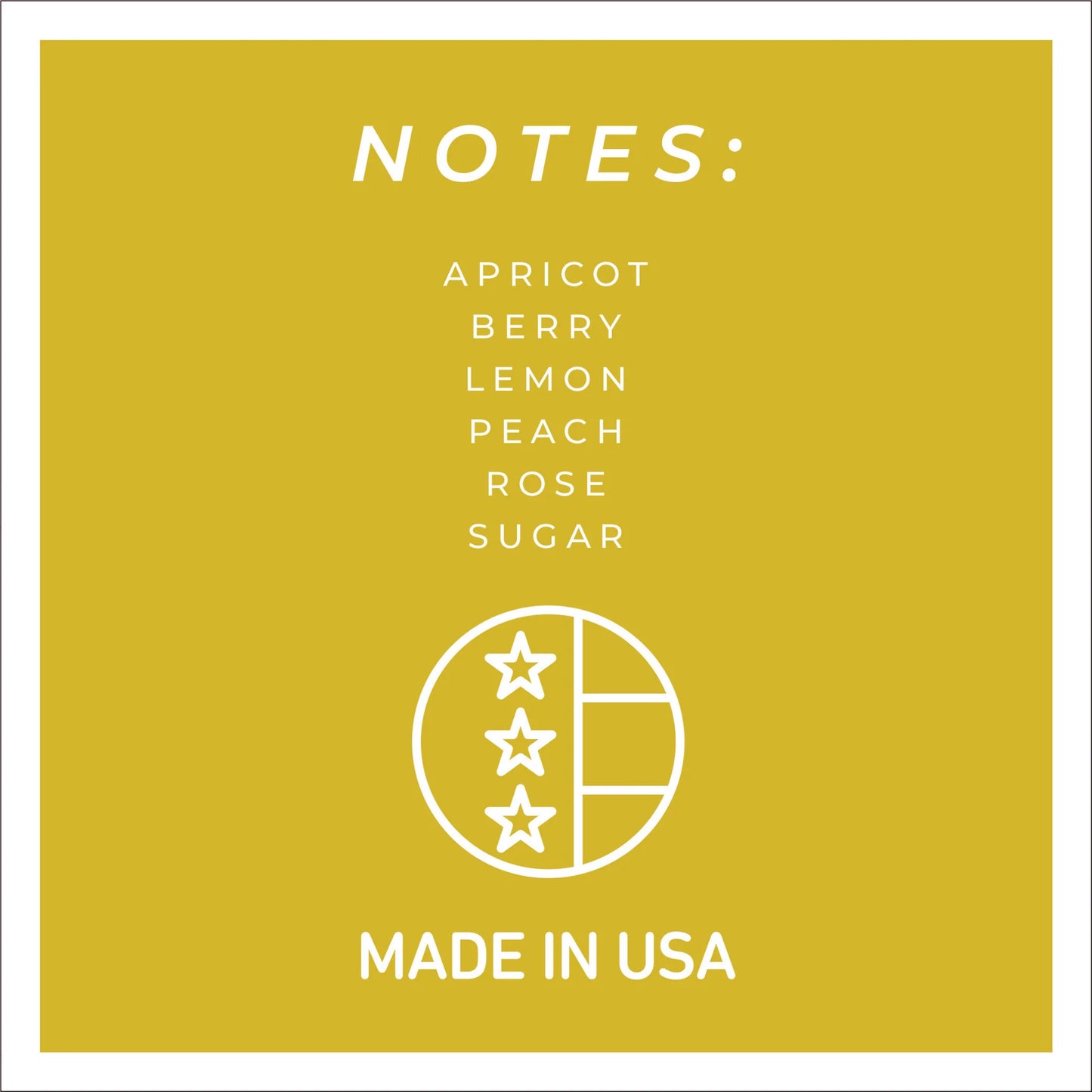 NOTES:

APRICOT
BERRY
LEMON
PEACH
ROSE
SUGAR

MADE IN USA