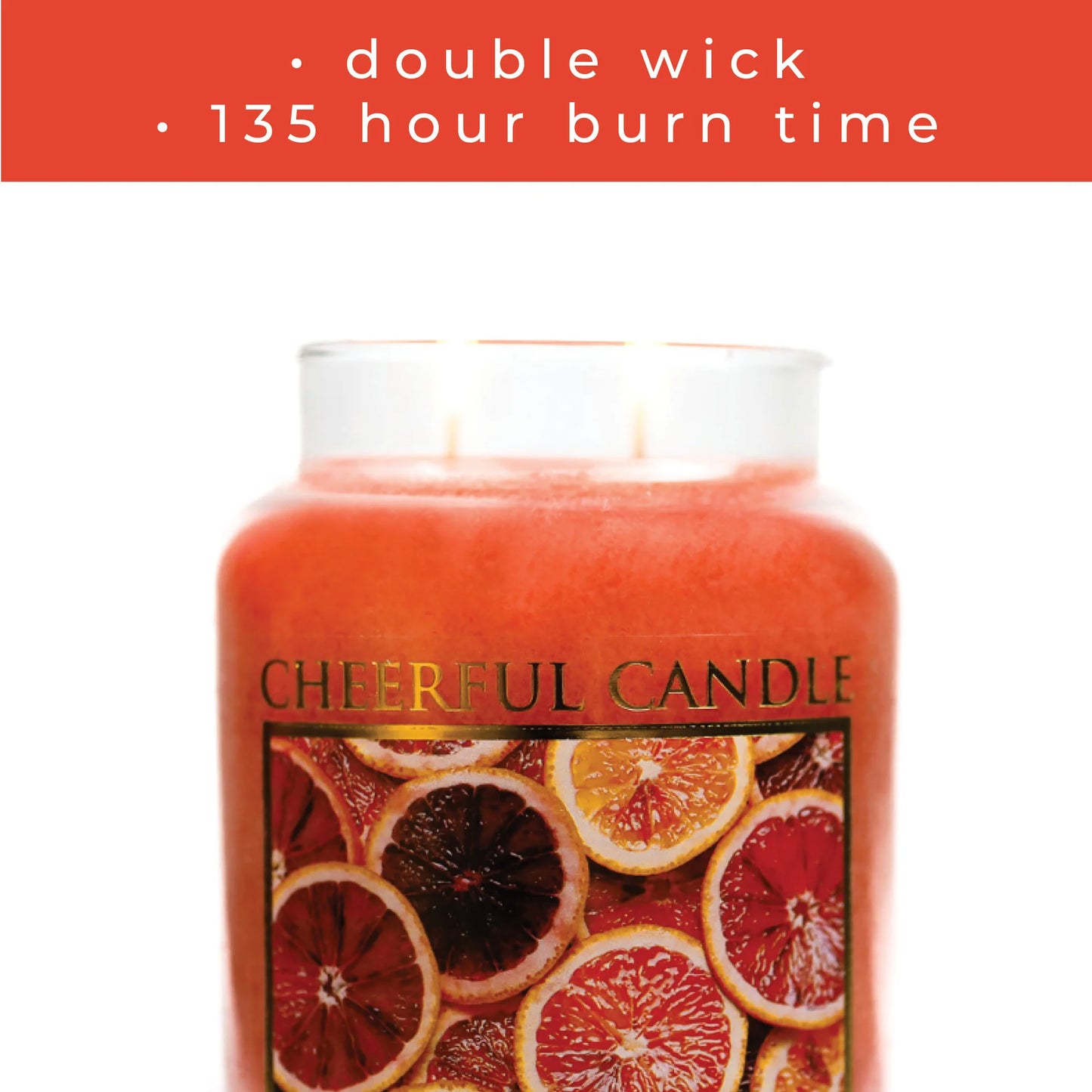 • double wick
• 135 hour burn time

CHEERFUL CANDLE